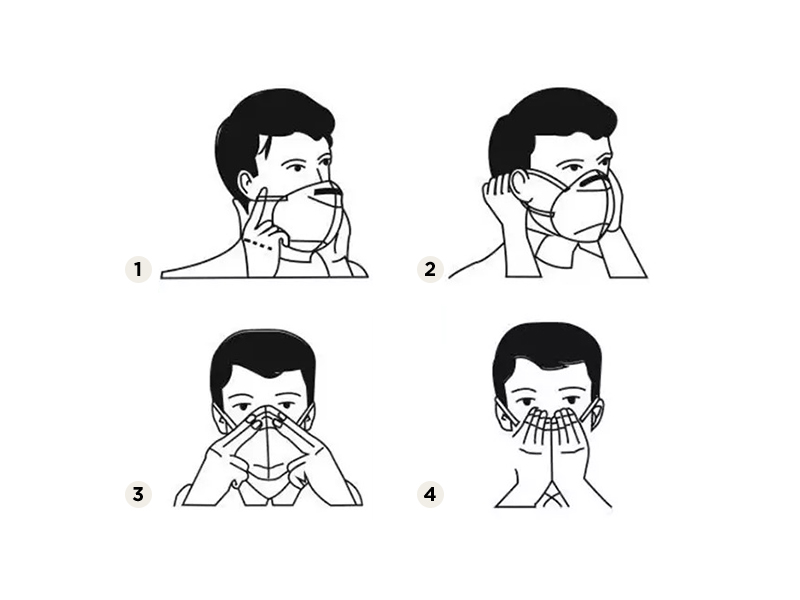 1

2

3

4